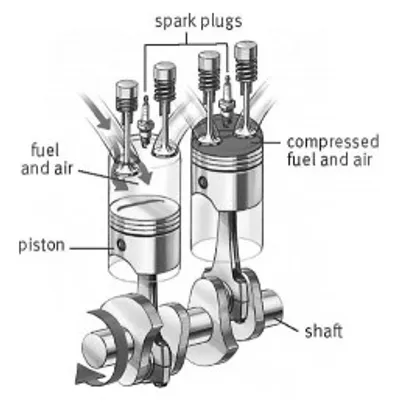 spark plugs

fuel and air

compressed fuel and air

piston

shaft