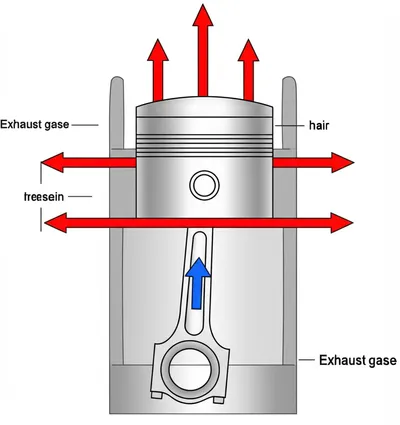 Exhaust gase
hair
treesein
Exhaust gase