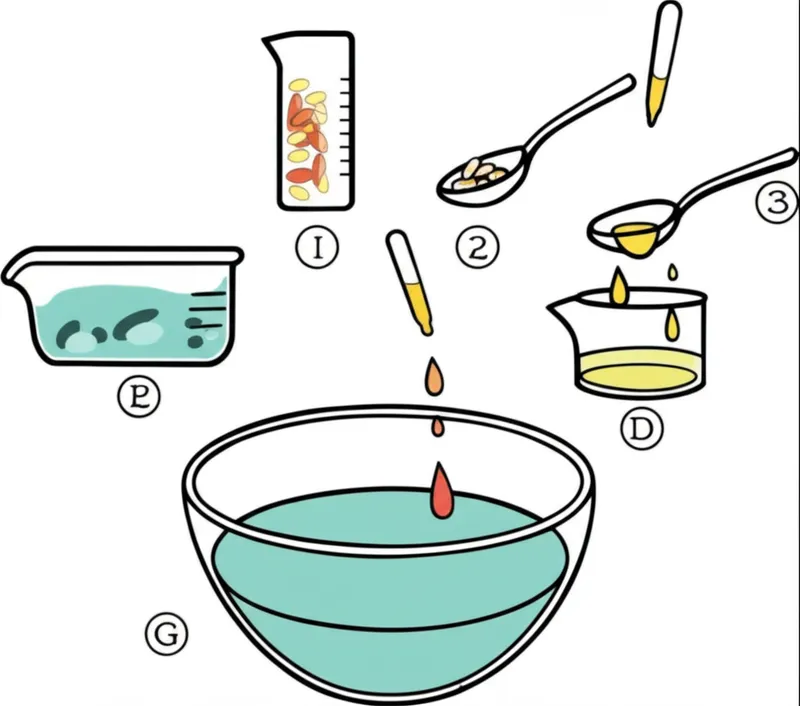 I

2

3

P

D

G